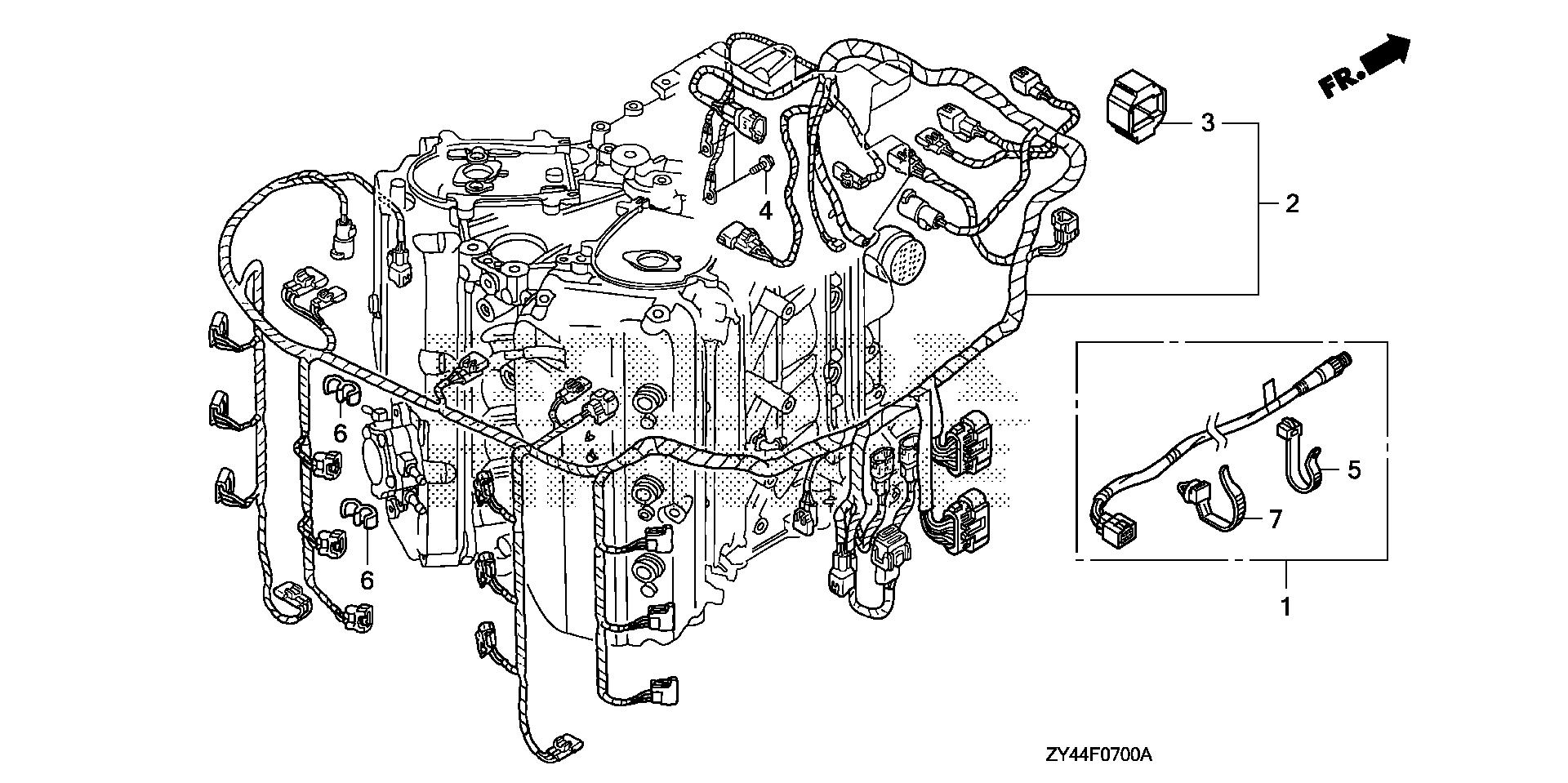 FR.

3

2

4

6

6

5

7

1

ZY44F0700A